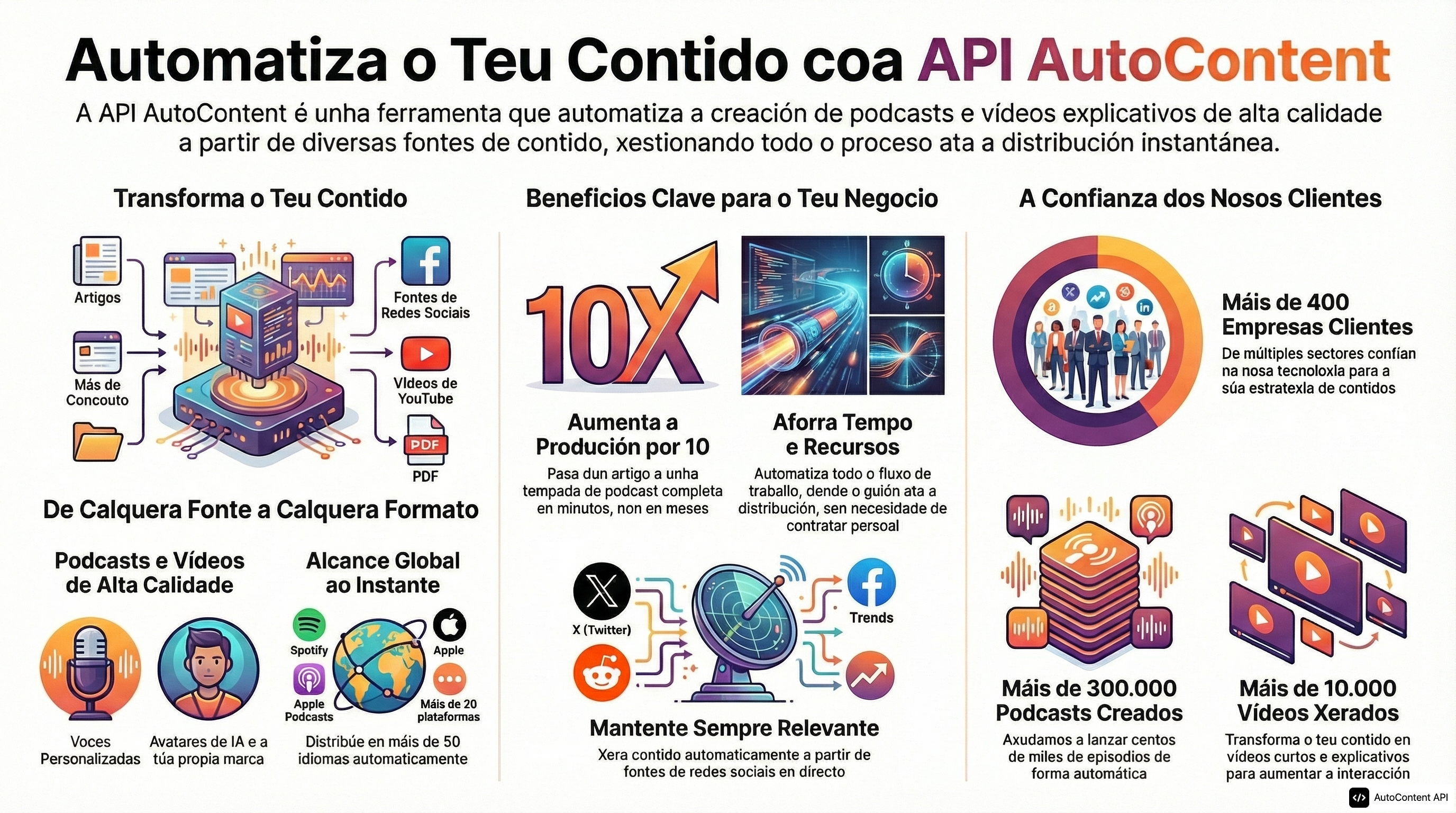 Automatiza o Teu Contido coa API AutoContent

A API AutoContent é unha ferramenta que automatiza a creación de podcasts e vídeos explicativos de alta calidade a partir de diversas fontes de contido, xestionando todo o proceso ata a distribución instantánea.

Transforma o Teu Contido

Artigos

Más de Concouto

Fontes de Redes Sociais

Vídeos de YouTube

PDF

PDF

De Calquera Fonte a Calquera Formato

Podcasts e Vídeos de Alta Calidade

Voces Personalizadas

Avatares de IA e a túa propia marca

Alcance Global ao Instante

Spotify

Apple

Apple Podcasts

Máis de 20 plataformas

Distribúe en máis de 50 idiomas automaticamente

Beneficios Clave para o Teu Negocio

10X

Aumenta a Produción por 10

Pasa dun artigo a unha tempada de podcast completa en minutos, non en meses

Aforra Tempo e Recursos

Automatiza todo o fluxo de traballo, dende o guión ata a distribución, sen necesidade de contratar persoal

X (Twitter)

Trends

Mantente Sempre Relevante

Xera contido automaticamente a partir de fontes de redes sociais en directo

A Confianza dos Nosos Clientes

Máis de 400 Empresas Clientes

De múltiples sectores confían na nosa tecnoloxía para a súa estratexia de contidos

Máis de 300.000 Podcasts Creados

Axudamos a lanzar centos de miles de episodios de forma automática

Máis de 10.000 Vídeos Xerados

Transforma o teu contido en vídeos curtos e explicativos para aumentar a interacción

AutoContent API