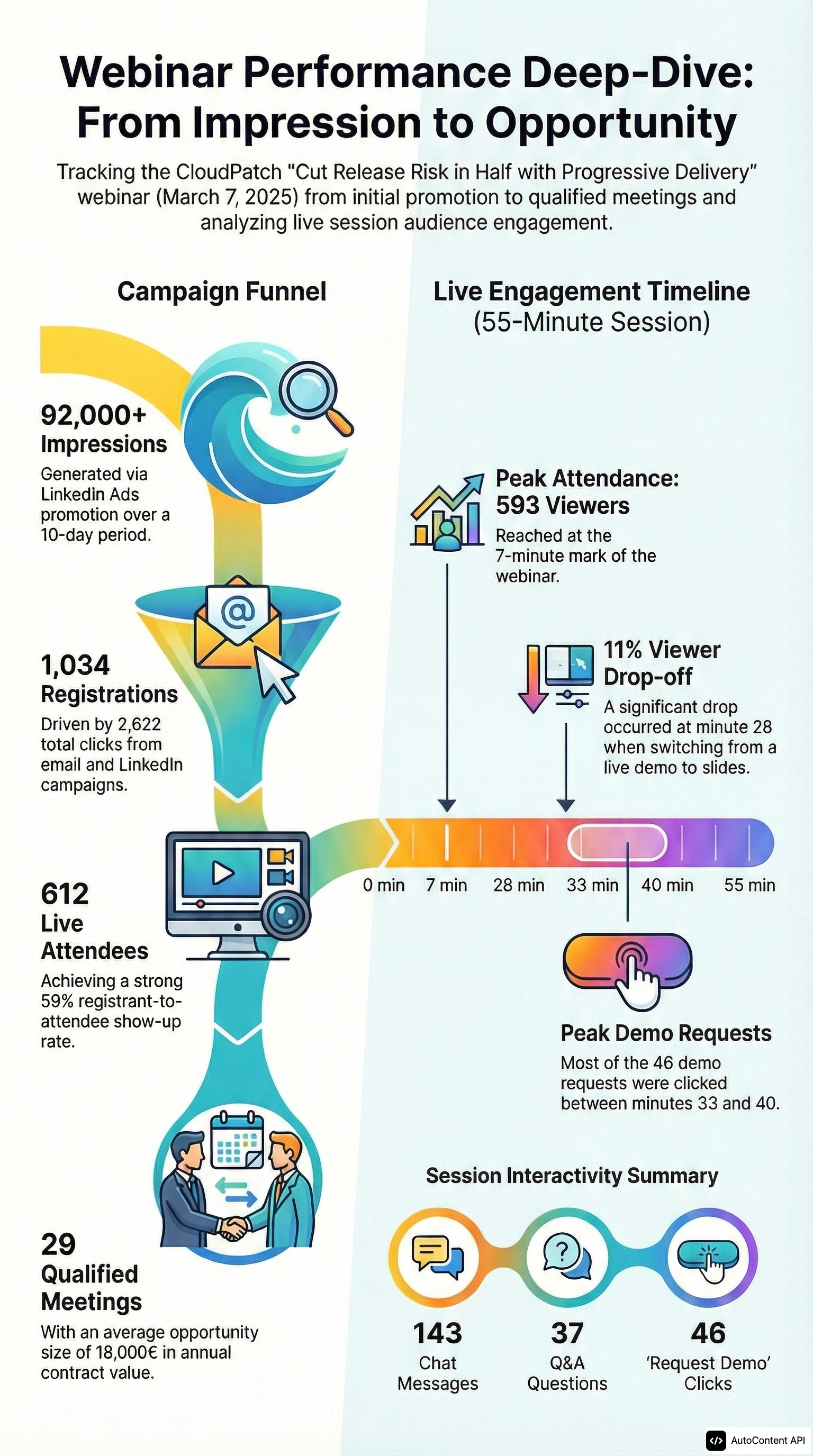 Webinar Performance Deep-Dive: From Impression to Opportunity

Tracking the CloudPatch "Cut Release Risk in Half with Progressive Delivery" webinar (March 7, 2025) from initial promotion to qualified meetings and analyzing live session audience engagement.

Campaign Funnel

92,000+ Impressions
Generated via Linkedin Ads promotion over a 10-day period.

1,034 Registrations
Driven by 2,622 total clicks from email and LinkedIn campaigns.

612 Live Attendees
Achieving a strong 59% registrant-to-attendee show-up rate.

29 Qualified Meetings
With an average opportunity size of 18,000€ in annual contract value.

Live Engagement Timeline (55-Minute Session)

Peak Attendance: 593 Viewers
Reached at the 7-minute mark of the webinar.

11% Viewer Drop-off
A significant drop occurred at minute 28 when switching from a live demo to slides.

0 min 7 min 28 min 33 min 40 min 55 min

Peak Demo Requests
Most of the 46 demo requests were clicked between minutes 33 and 40.

Session Interactivity Summary

143 Chat Messages
37 Q&A Questions
46 'Request Demo' Clicks

AutoContent API