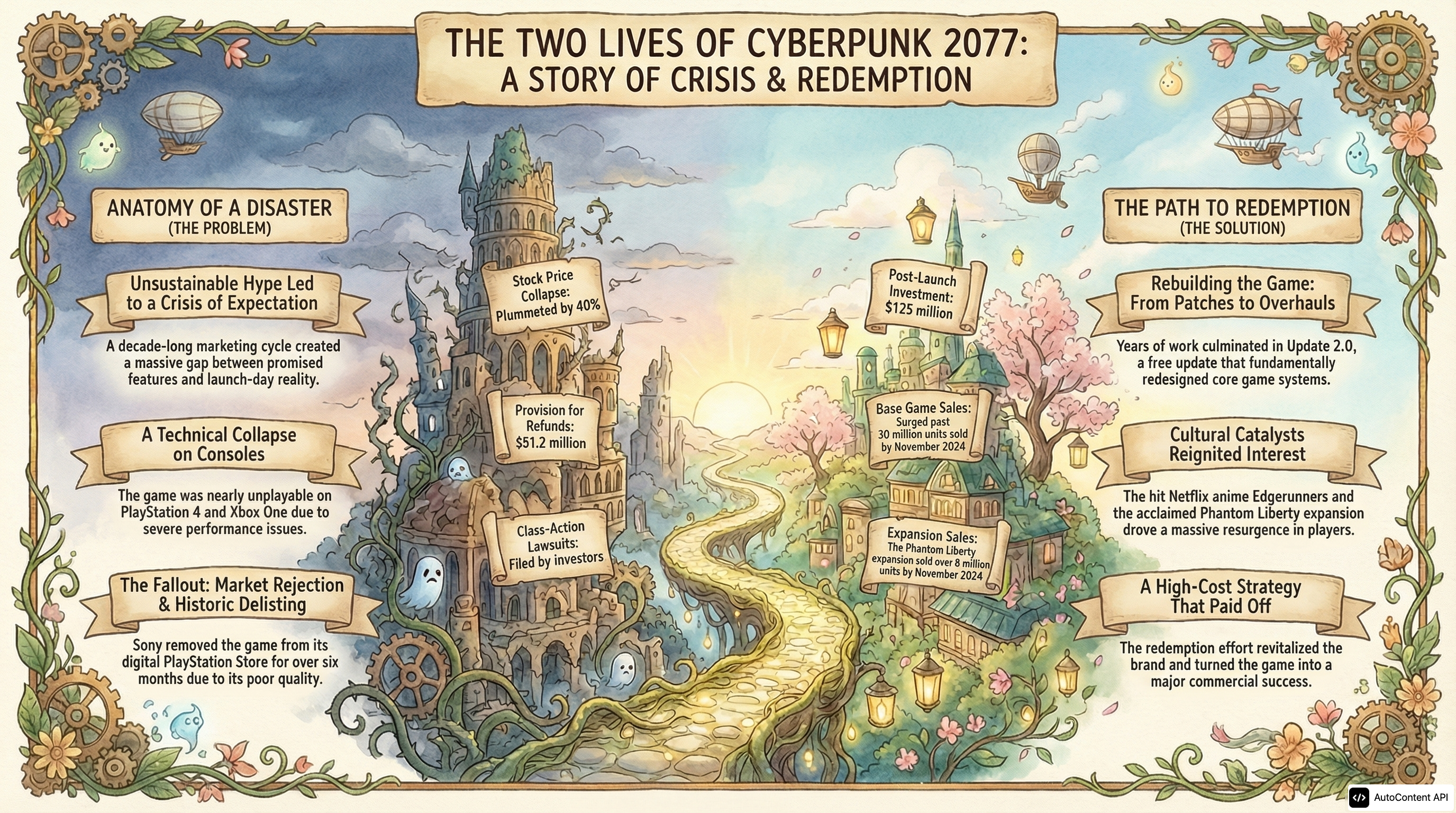 THE TWO LIVES OF CYBERPUNK 2077:
A STORY OF CRISIS & REDEMPTION

ANATOMY OF A DISASTER
(THE PROBLEM)

Unsustainable Hype Led to a Crisis of Expectation

A decade-long marketing cycle created a massive gap between promised features and launch-day reality.

A Technical Collapse on Consoles

The game was nearly unplayable on PlayStation 4 and Xbox One due to severe performance issues.

The Fallout: Market Rejection & Historic Delisting

Sony removed the game from its digital PlayStation Store for over six months due to its poor quality.

Stock Price Collapse: Plummeted by 40%

Provision for Refunds: $51.2 million

Class-Action Lawsuits: Filed by investors

Post-Launch Investment: $125 million

Base Game Sales: Surged past 30 million units sold by November 2024

Expansion Sales: The Phantom Liberty expansion sold over 8 million units by November 2024

THE PATH TO REDEMPTION
(THE SOLUTION)

Rebuilding the Game: From Patches to Overhauls

Years of work culminated in Update 2.0, a free update that fundamentally redesigned core game systems.

Cultural Catalysts Reignited Interest

The hit Netflix anime Edgerunners and the acclaimed Phantom Liberty expansion drove a massive resurgence in players.

A High-Cost Strategy That Paid Off

The redemption effort revitalized the brand and turned the game into a major commercial success.

AutoContent API