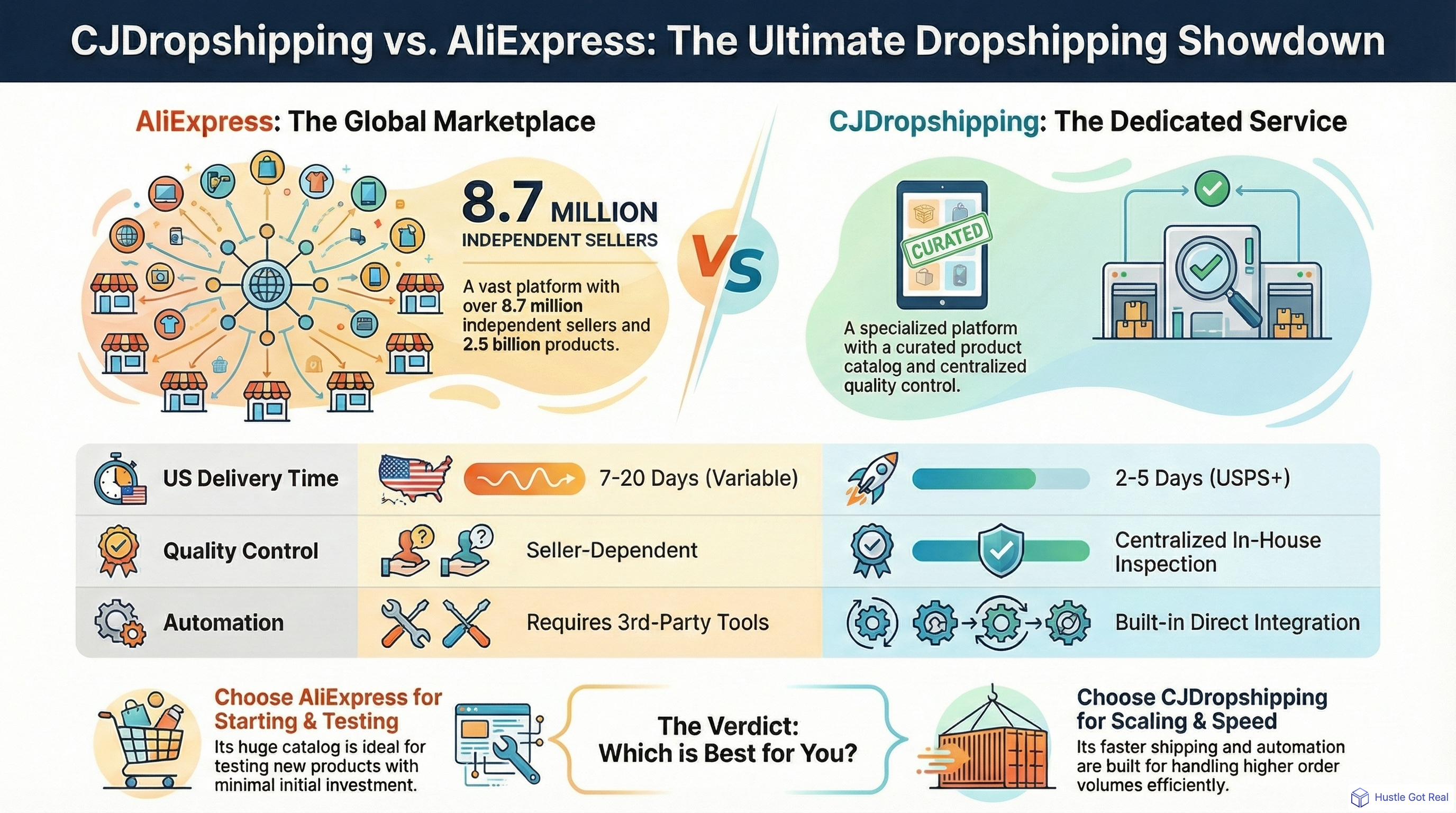 CJDropshipping vs. AliExpress: The Ultimate Dropshipping Showdown

AliExpress: The Global Marketplace

8.7 MILLION INDEPENDENT SELLERS

A vast platform with over 8.7 million independent sellers and 2.5 billion products.

VS

CJDropshipping: The Dedicated Service

CURATED

A specialized platform with a curated product catalog and centralized quality control.

| | | |
|---|---|---|
| US Delivery Time | 7-20 Days (Variable) | 2-5 Days (USPS+) |
| Quality Control | Seller-Dependent | Centralized In-House Inspection |
| Automation | Requires 3rd-Party Tools | Built-in Direct Integration |

Choose AliExpress for Starting & Testing
Its huge catalog is ideal for testing new products with minimal initial investment.

The Verdict: Which is Best for You?

Choose CJDropshipping for Scaling & Speed
Its faster shipping and automation are built for handling higher order volumes efficiently.

Hustle Got Real