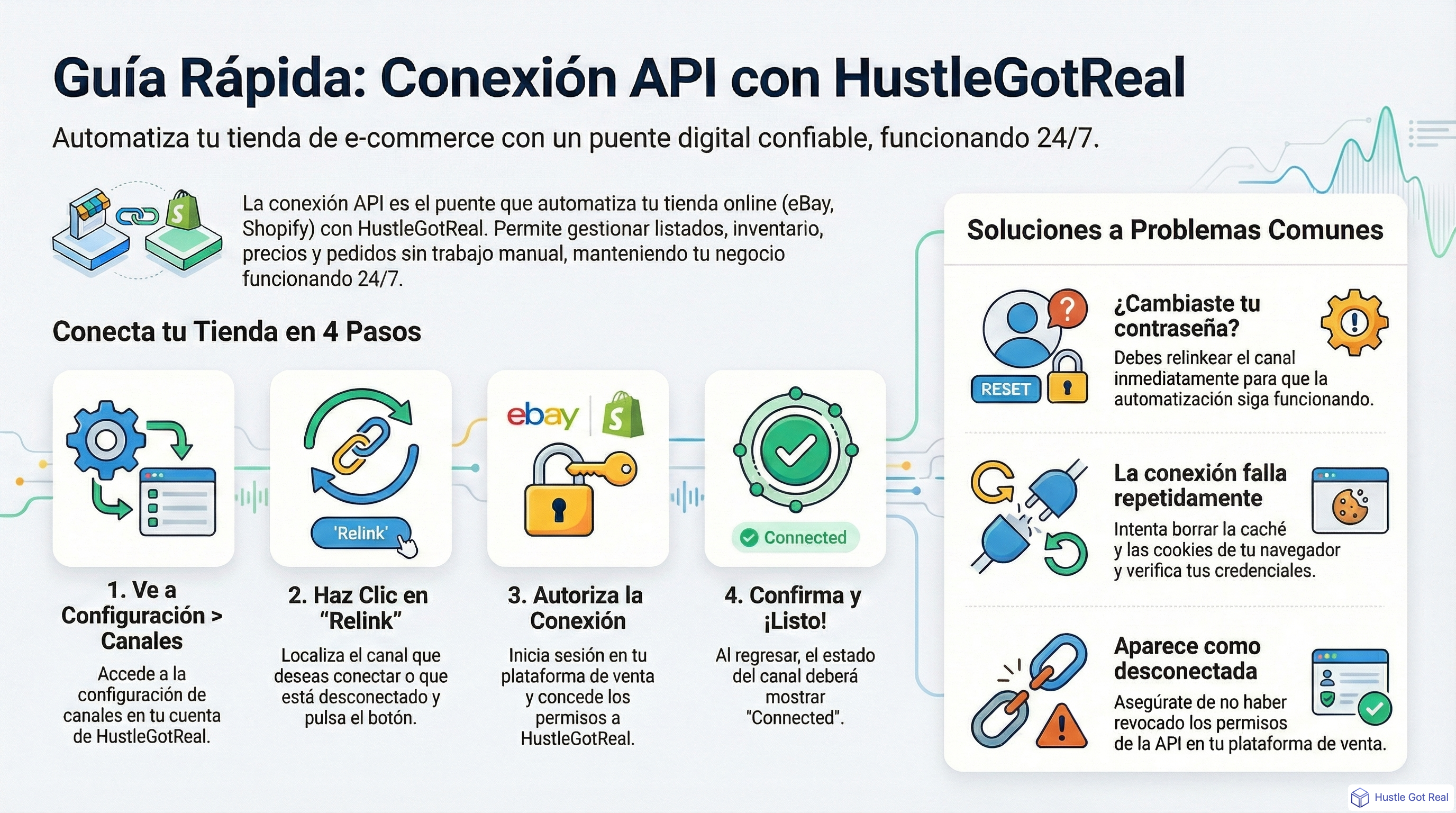 Guía Rápida: Conexión API con HustleGotReal

Automatiza tu tienda de e-commerce con un puente digital confiable, funcionando 24/7.

La conexión API es el puente que automatiza tu tienda online (eBay, Shopify) con HustleGotReal. Permite gestionar listados, inventario, precios y pedidos sin trabajo manual, manteniendo tu negocio funcionando 24/7.

Conecta tu Tienda en 4 Pasos

'Relink'

ebay

Connected

1. Ve a Configuración > Canales

Accede a la configuración de canales en tu cuenta de HustleGotReal.

2. Haz Clic en "Relink"

Localiza el canal que deseas conectar o que está desconectado y pulsa el botón.

3. Autoriza la Conexión

Inicia sesión en tu plataforma de venta y concede los permisos a HustleGotReal.

4. Confirma y ¡Listo!

Al regresar, el estado del canal deberá mostrar "Connected".

Soluciones a Problemas Comunes

RESET

¿Cambiaste tu contraseña?

Debes relinkear el canal inmediatamente para que la automatización siga funcionando.

La conexión falla repetidamente

Intenta borrar la caché y las cookies de tu navegador y verifica tus credenciales.

Aparece como desconectada

Asegúrate de no haber revocado los permisos de la API en tu plataforma de venta.

Hustle Got Real