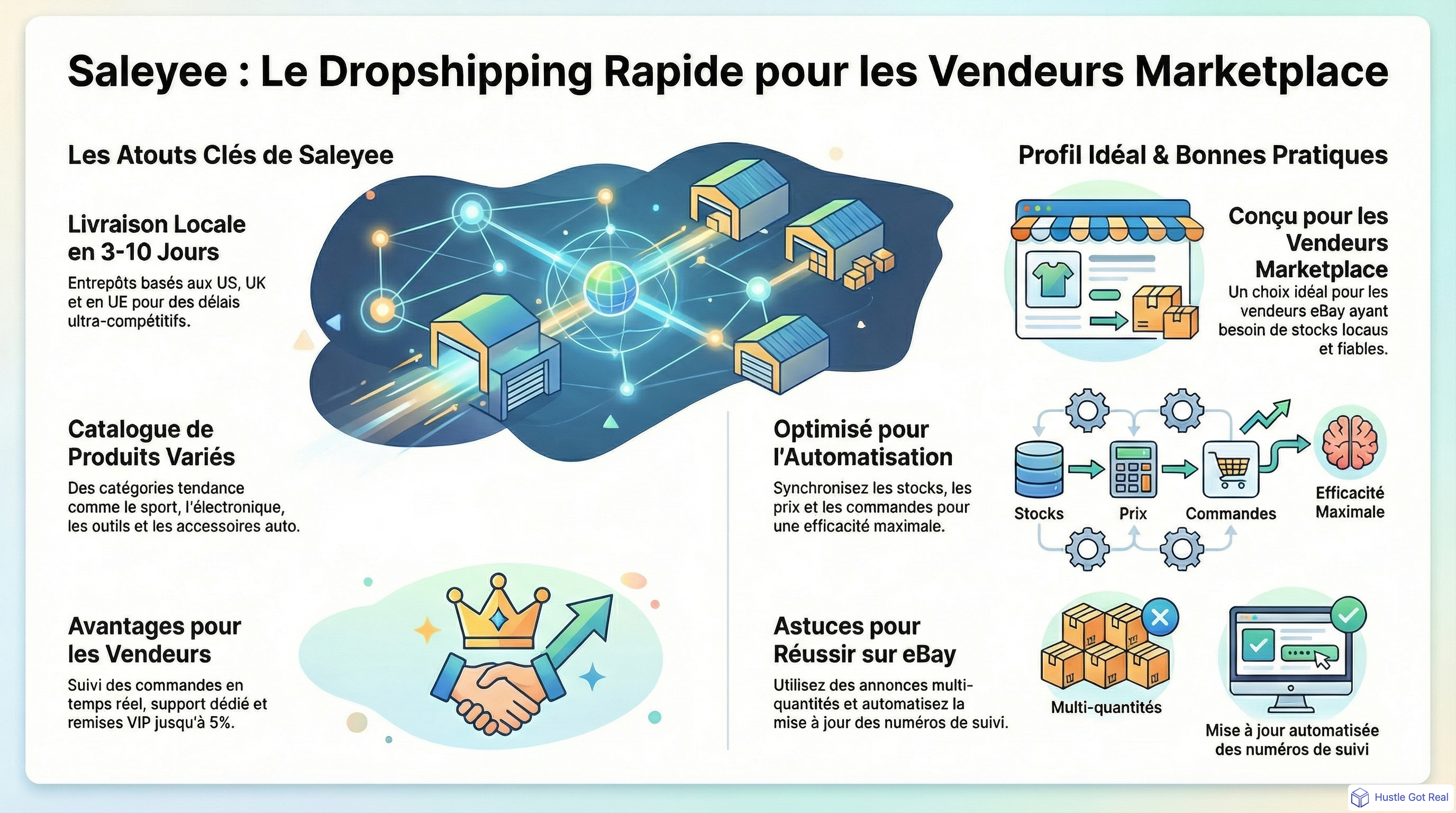 Saleyee : Le Dropshipping Rapide pour les Vendeurs Marketplace

Les Atouts Clés de Saleyee

Livraison Locale en 3-10 Jours

Entrepôts basés aux US, UK et en UE pour des délais ultra-compétitifs.

Catalogue de Produits Variés

Des catégories tendance comme le sport, l'électronique, les outils et les accessoires auto.

Avantages pour les Vendeurs

Suivi des commandes en temps réel, support dédié et remises VIP jusqu'à 5%.

Profil Idéal & Bonnes Pratiques

Conçu pour les Vendeurs Marketplace

Un choix idéal pour les vendeurs eBay ayant besoin de stocks locaus et fiables.

Optimisé pour l'Automatisation

Synchronisez les stocks, les prix et les commandes pour une efficacité maximale.

Stocks

Prix

Commandes

Efficacité Maximale

Astuces pour Réussir sur eBay

Utilisez des annonces multi-quantités et automatisez la mise à jour des numéros de suivi.

Multi-quantités

Mise à jour automatisée des numéros de suivi

Hustle Got Real