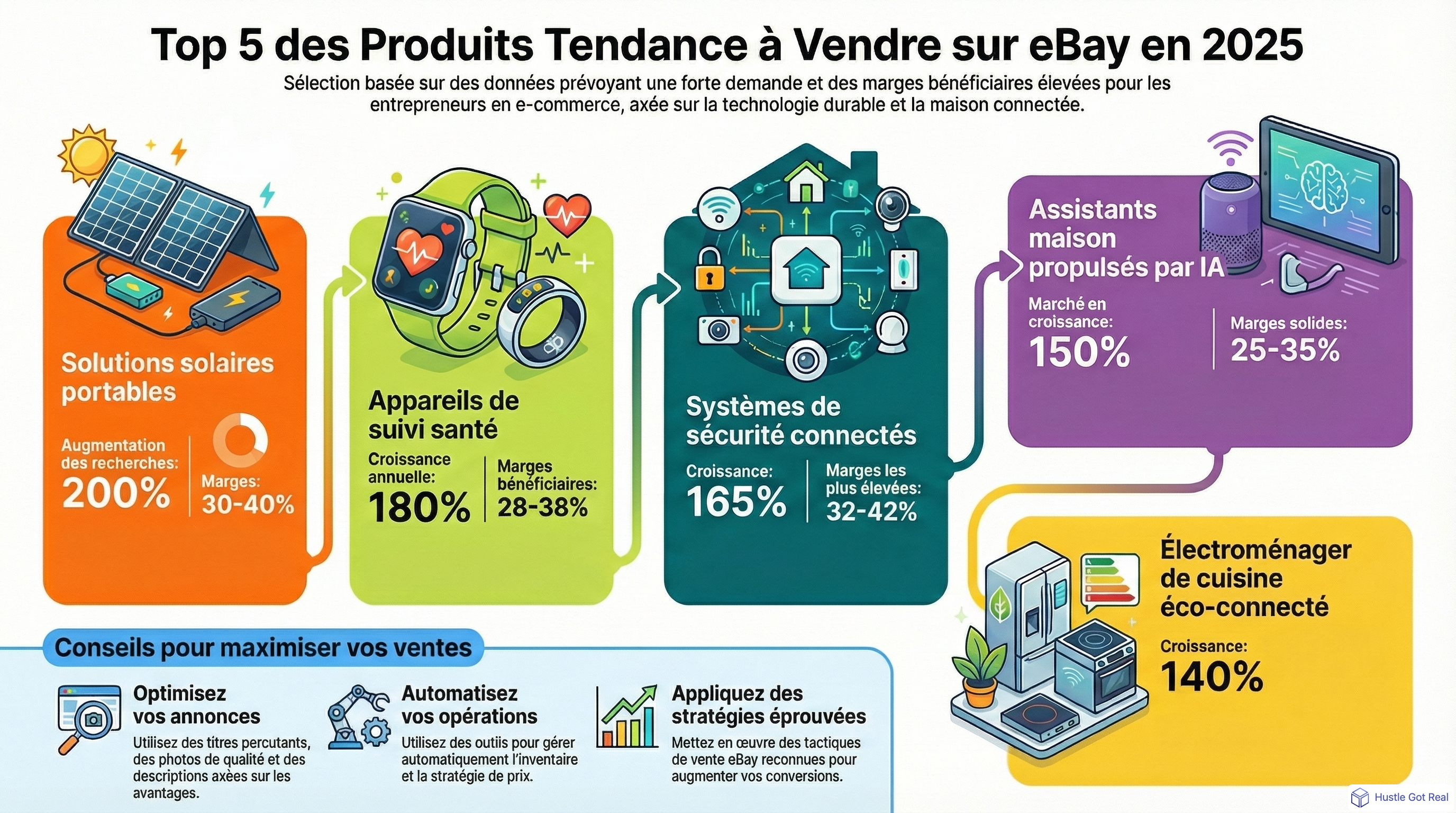 Top 5 des Produits Tendance à Vendre sur eBay en 2025

Sélection basée sur des données prévoyant une forte demande et des marges bénéficiaires élevées pour les entrepreneurs en e-commerce, axée sur la technologie durable et la maison connectée.

Solutions solaires portables

Augmentation des recherches:
200%

Marges:
30-40%

Appareils de suivi santé

Croissance annuelle:
180%

Marges bénéficiaires:
28-38%

Systèmes de sécurité connectés

Croissance:
165%

Marges les plus élevées:
32-42%

Assistants maison propulsés par IA

Marché en croissance:
150%

Marges solides:
25-35%

Électroménager de cuisine éco-connecté

Croissance:
140%

Conseils pour maximiser vos ventes

Optimisez vos annonces
Utilisez des titres percutants, des photos de qualité et des descriptions axées sur les avantages.

Automatisez vos opérations
Utilisez des outils pour gérer automatiquement l'inventaire et la stratégie de prix.

Appliquez des stratégies éprouvées
Mettez en œuvre des tactiques de vente eBay reconnues pour augmenter vos conversions.

Hustle Got Real