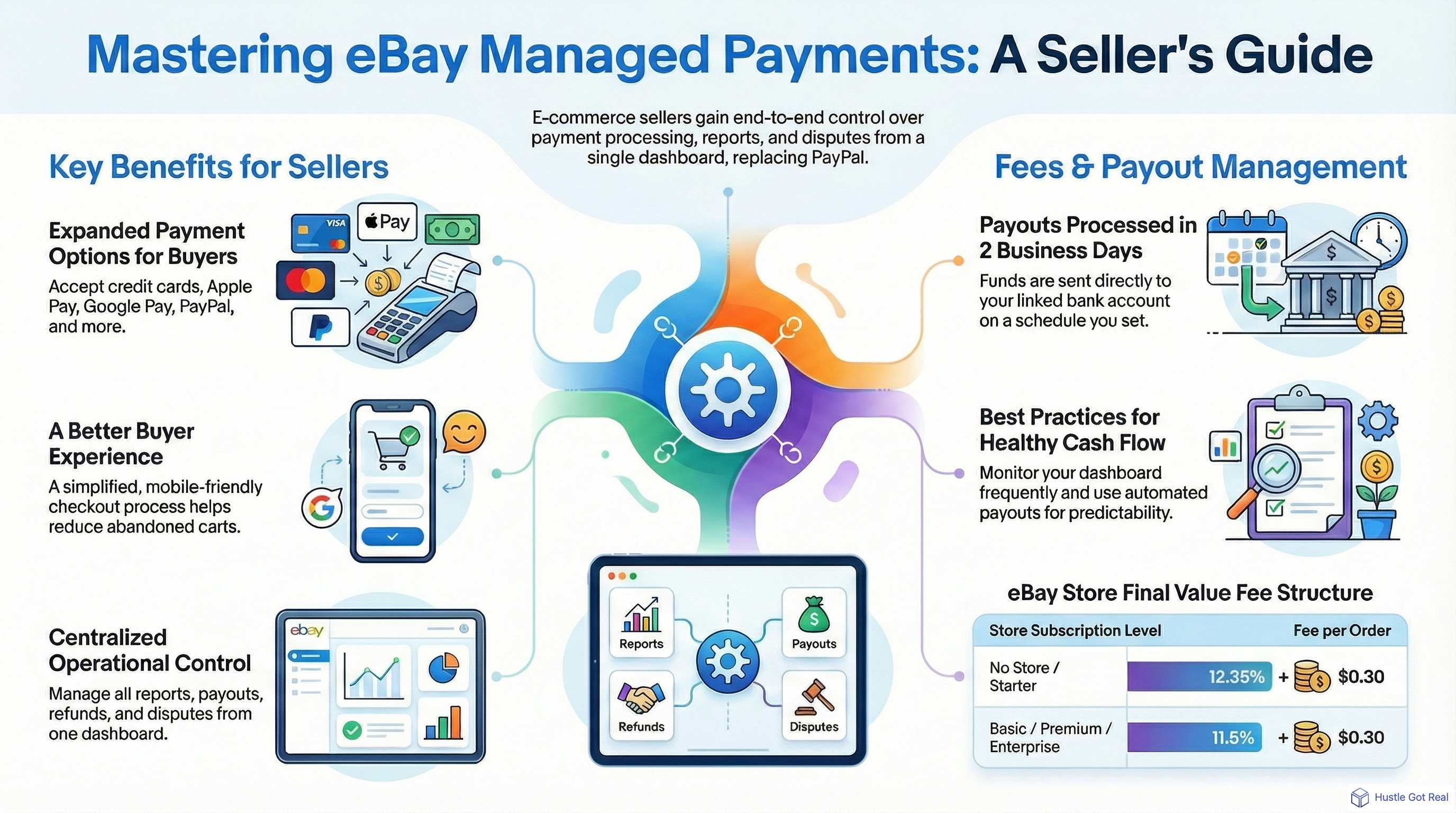 Mastering eBay Managed Payments: A Seller's Guide

E-commerce sellers gain end-to-end control over payment processing, reports, and disputes from a single dashboard, replacing PayPal.

Key Benefits for Sellers

Expanded Payment Options for Buyers

Accept credit cards, Apple Pay, Google Pay, PayPal, and more.

VISA

Pay

A Better Buyer Experience

A simplified, mobile-friendly checkout process helps reduce abandoned carts.

Centralized Operational Control

Manage all reports, payouts, refunds, and disputes from one dashboard.

ebay

Reports

Payouts

Refunds

Disputes

Fees & Payout Management

Payouts Processed in 2 Business Days

Funds are sent directly to your linked bank account on a schedule you set.

Best Practices for Healthy Cash Flow

Monitor your dashboard frequently and use automated payouts for predictability.

eBay Store Final Value Fee Structure

| Store Subscription Level | Fee per Order |
|---|---|
| No Store / Starter | 12.35% + $0.30 |
| Basic / Premium / Enterprise | 11.5% + $0.30 |

Hustle Got Real