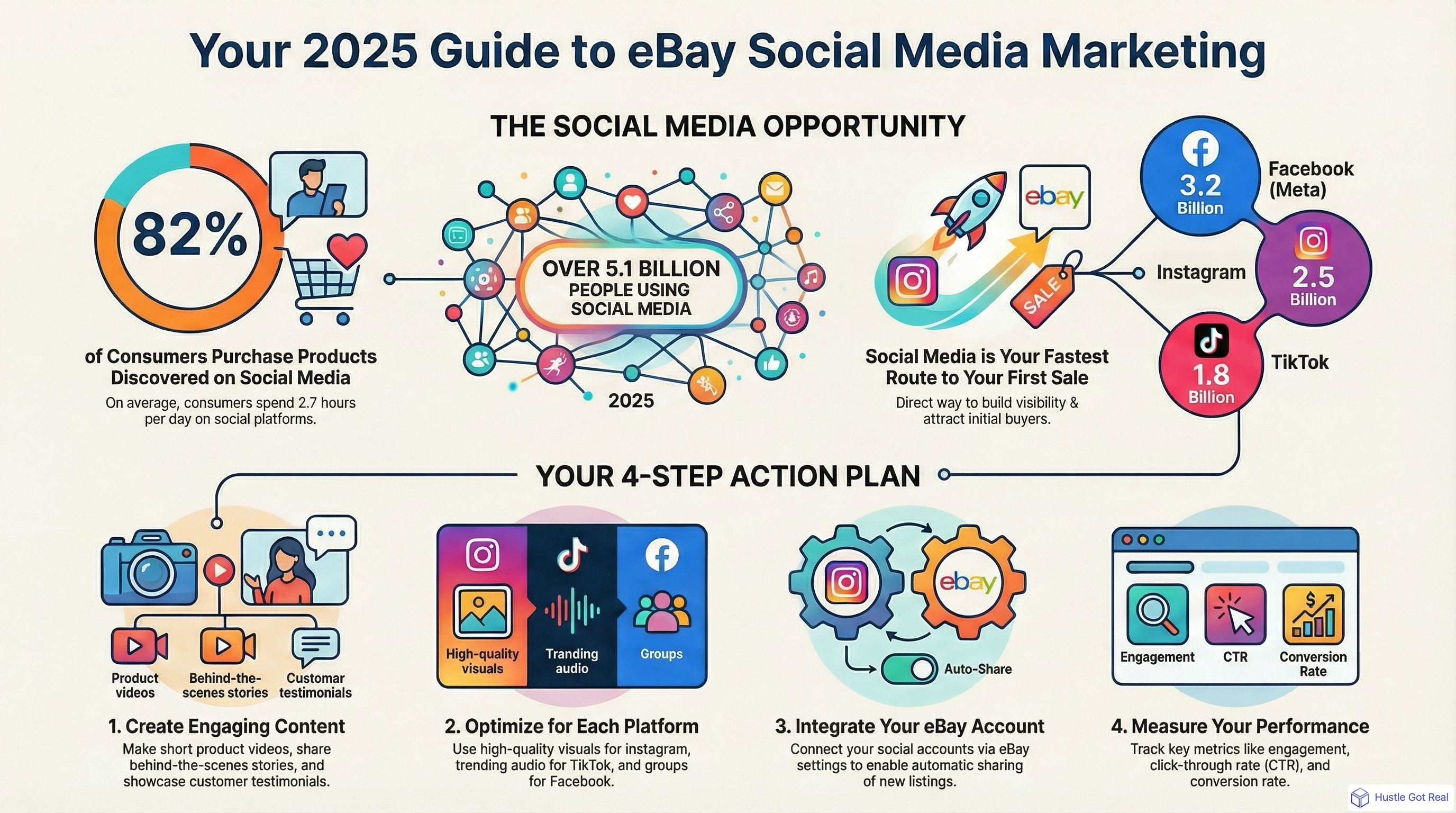 Your 2025 Guide to eBay Social Media Marketing

THE SOCIAL MEDIA OPPORTUNITY

82%

of Consumers Purchase Products Discovered on Social Media

On average, consumers spend 2.7 hours per day on social platforms.

OVER 5.1 BILLION PEOPLE USING SOCIAL MEDIA

2025

ebay

SALE

Social Media is Your Fastest Route to Your First Sale

Direct way to build visibility & attract initial buyers.

3.2 Billion

Facebook (Meta)

Instagram

2.5 Billion

1.8 Billion

TikTok

YOUR 4-STEP ACTION PLAN

Product videos

Behind-the-scenes stories

Customar testimonials

1. Create Engaging Content

Make short product videos, share behind-the-scenes stories, and showcase customer testimonials.

High-quality visuals

Tranding audio

Groups

2. Optimize for Each Platform

Use high-quality visuals for instagram, trending audio for TikTok, and groups for Facebook.

ebay

Auto-Share

3. Integrate Your eBay Account

Connect your social accounts via eBay settings to enable automatic sharing of new listings.

Engagement

CTR

Conversion Rate

4. Measure Your Performance

Track key metrics like engagement, click-through rate (CTR), and conversion rate.

Hustle Got Real