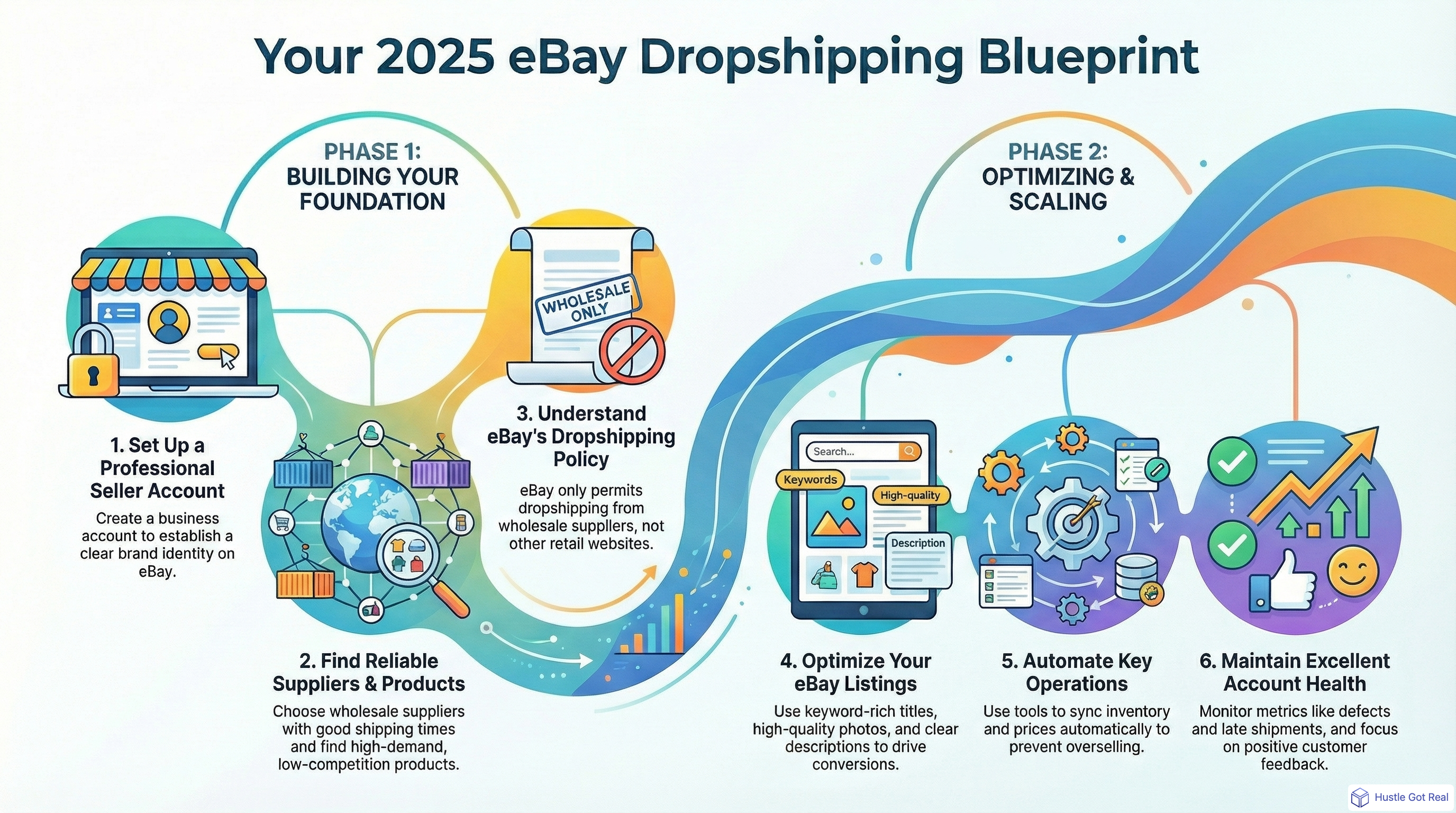 Your 2025 eBay Dropshipping Blueprint

PHASE 1:
BUILDING YOUR FOUNDATION

PHASE 2:
OPTIMIZING & SCALING

WHOLESALE ONLY

1. Set Up a Professional Seller Account
Create a business account to establish a clear brand identity on eBay.

2. Find Reliable Suppliers & Products
Choose wholesale suppliers with good shipping times and find high-demand, low-competition products.

3. Understand eBay's Dropshipping Policy
eBay only permits dropshipping from wholesale suppliers, not other retail websites.

Search...
Keywords
High-quality
Description

4. Optimize Your eBay Listings
Use keyword-rich titles, high-quality photos, and clear descriptions to drive conversions.

5. Automate Key Operations
Use tools to sync inventory and prices automatically to prevent overselling.

6. Maintain Excellent Account Health
Monitor metrics like defects and late shipments, and focus on positive customer feedback.

Hustle Got Real